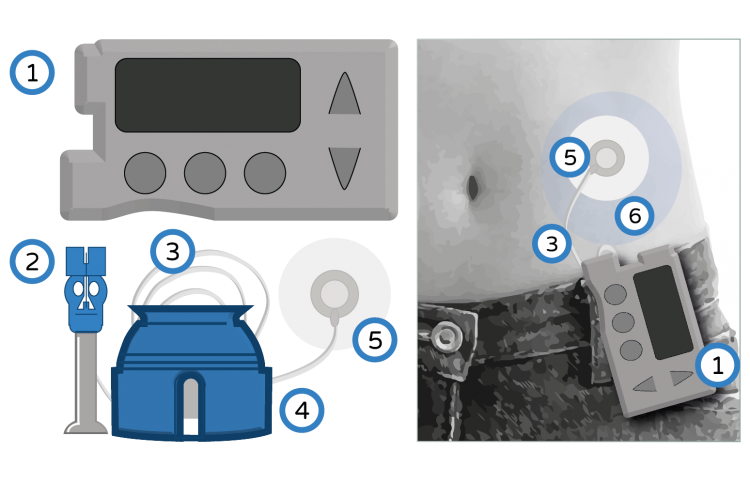 1
2
3
5
4
5
6
3
1